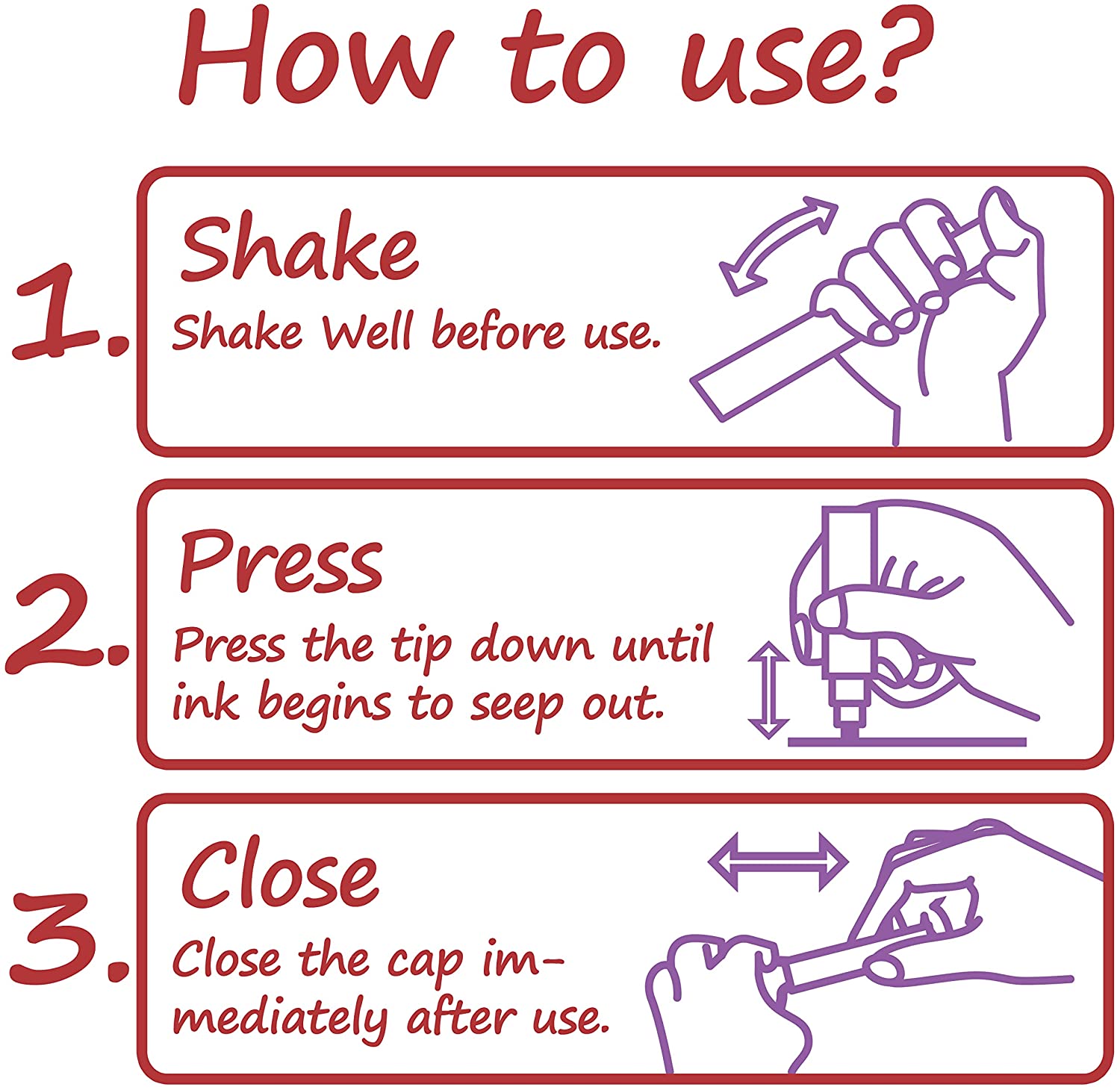 How to use?

1.
Shake
Shake Well before use.

2.
Press
Press the tip down until ink begins to seep out.

3.
Close
Close the cap immediately after use.