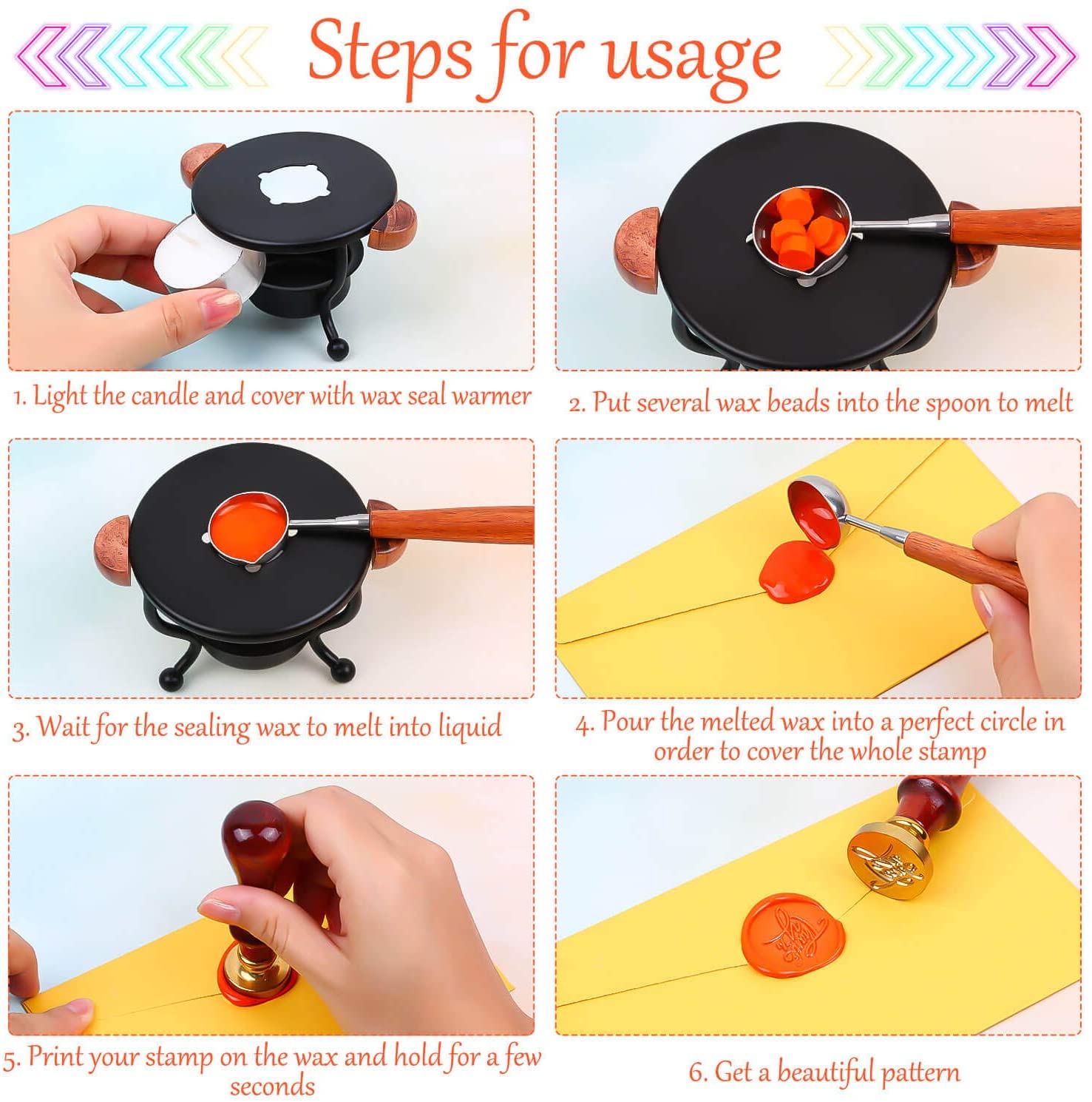 Steps for usage

1. Light the candle and cover with wax seal warmer

2. Put several wax beads into the spoon to melt

3. Wait for the sealing wax to melt into liquid

4. Pour the melted wax into a perfect circle in order to cover the whole stamp

5. Print your stamp on the wax and hold for a few seconds

6. Get a beautiful pattern