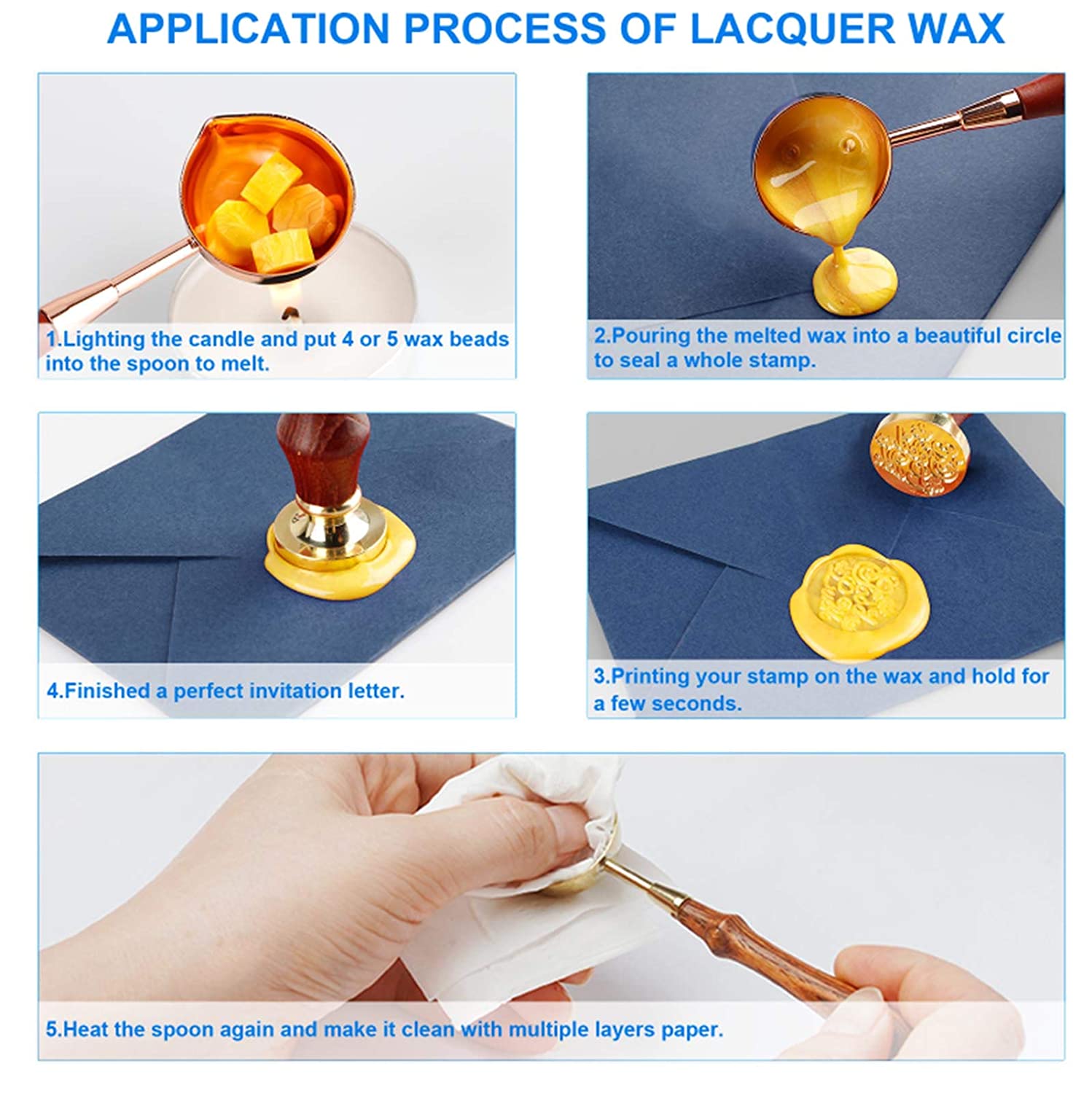 APPLICATION PROCESS OF LACQUER WAX

1.Lighting the candle and put 4 or 5 wax beads into the spoon to melt.

2.Pouring the melted wax into a beautiful circle to seal a whole stamp.

4.Finished a perfect invitation letter.

3.Printing your stamp on the wax and hold for a few seconds.

5.Heat the spoon again and make it clean with multiple layers paper.