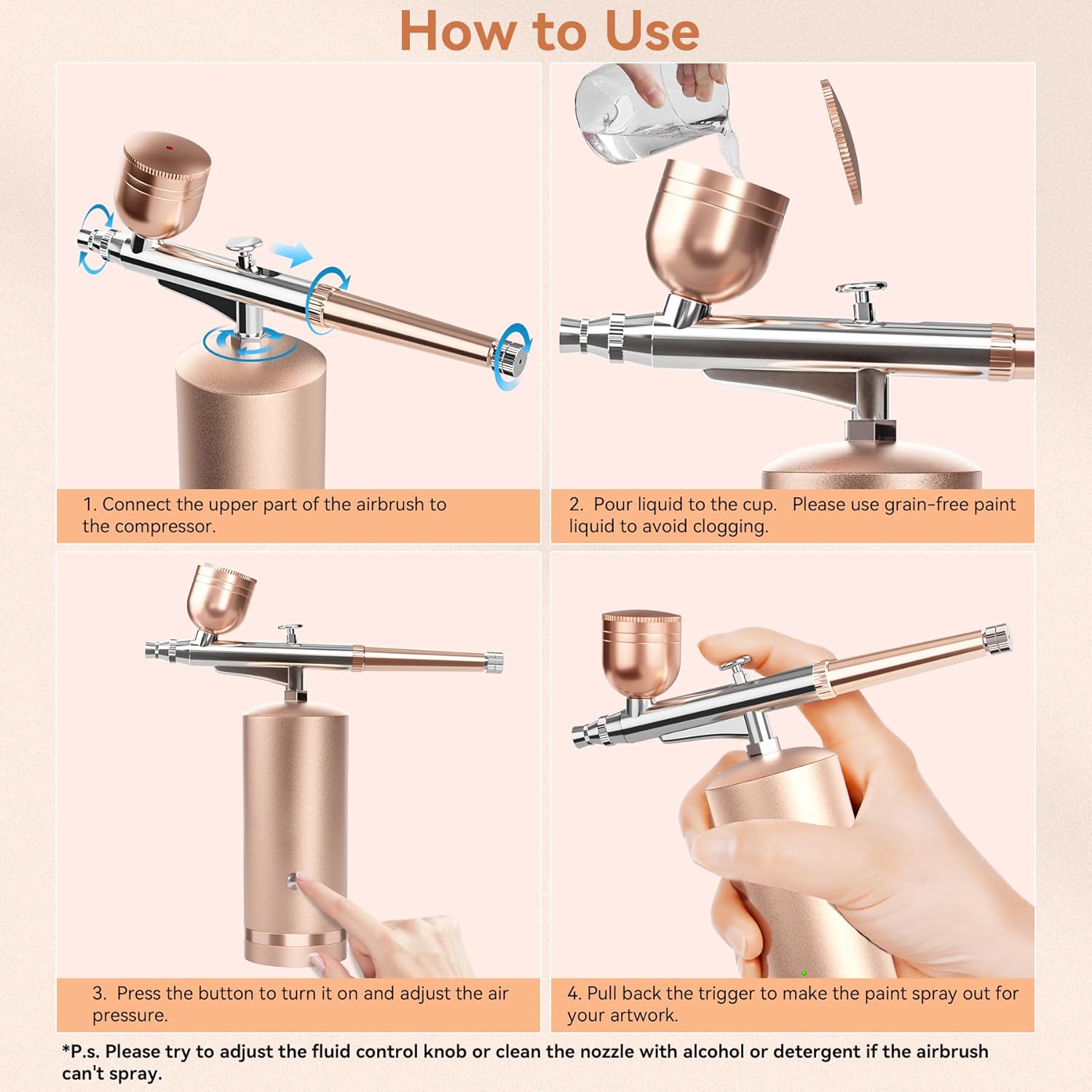 How to Use

1. Connect the upper part of the airbrush to the compressor.

2. Pour liquid to the cup. Please use grain-free paint liquid to avoid clogging.

3. Press the button to turn it on and adjust the air pressure.

4. Pull back the trigger to make the paint spray out for your artwork.

*P.s. Please try to adjust the fluid control knob or clean the nozzle with alcohol or detergent if the airbrush can't spray.