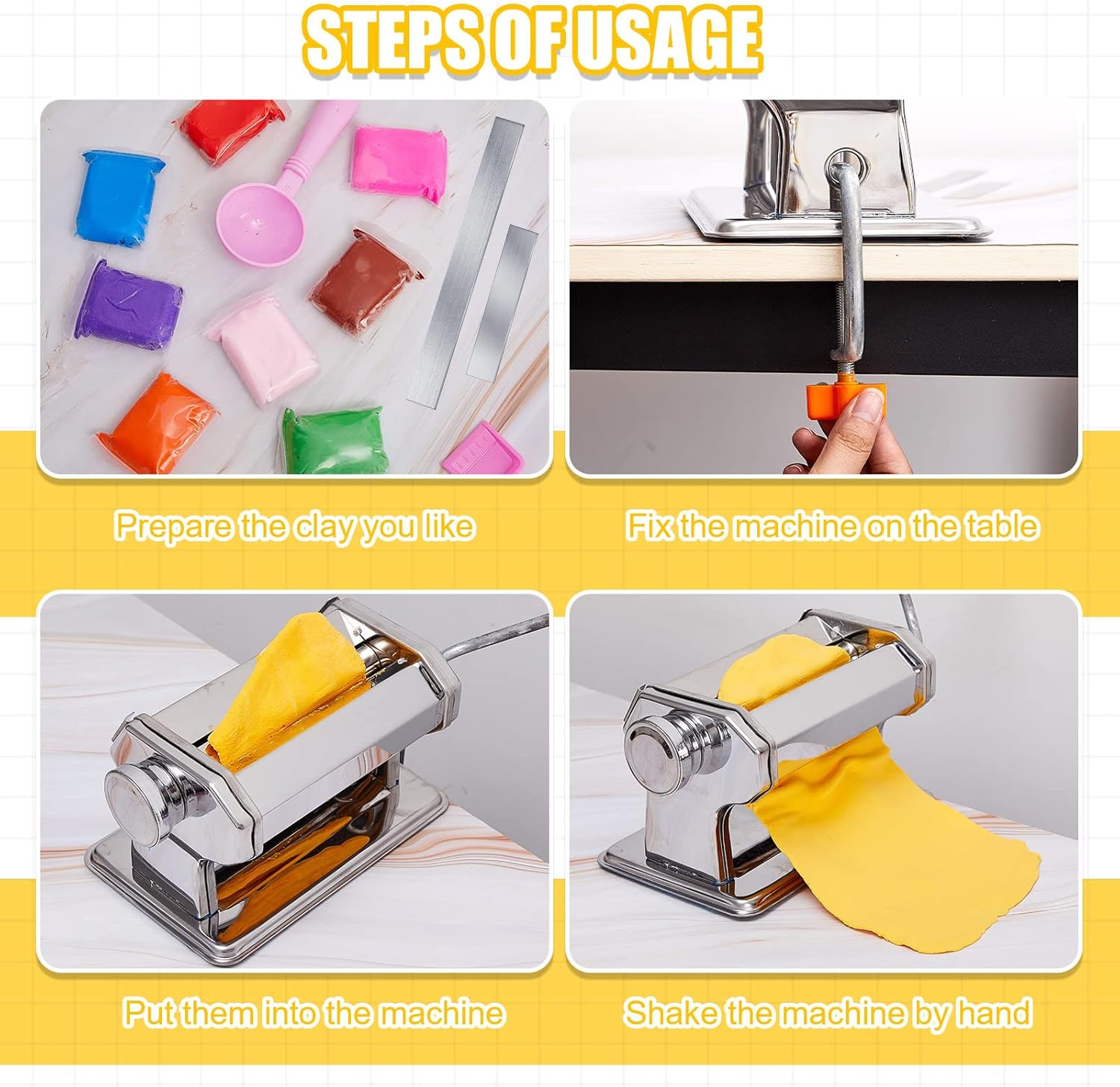 STEPS OF USAGE

Prepare the clay you like

Fix the machine on the table

Put them into the machine

Shake the machine by hand